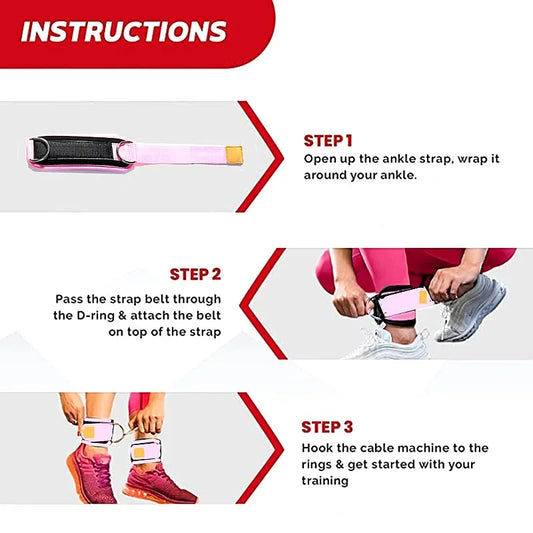 INSTRUCTIONS

STEP 1
Open up the ankle strap, wrap it around your ankle.

STEP 2
Pass the strap belt through the D-ring & attach the belt on top of the strap

STEP 3
Hook the cable machine to the rings & get started with your training